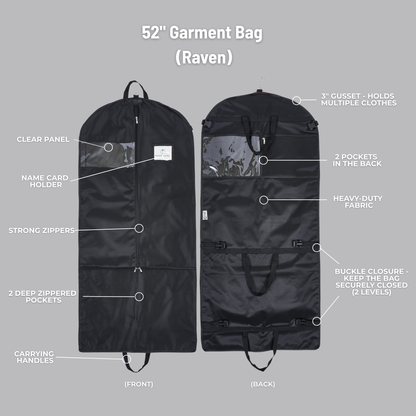 52" Garment Bag
(Raven)

CLEAR PANEL

NAME CARD HOLDER

STRONG ZIPPERS

2 DEEP ZIPPERED POCKETS

CARRYING HANDLES

3" GUSSET - HOLDS MULTIPLE CLOTHES

2 POCKETS IN THE BACK

HEAVY-DUTY FABRIC

BUCKLE CLOSURE - KEEP THE BAG SECURELY CLOSED (2 LEVELS)

(FRONT)

(BACK)