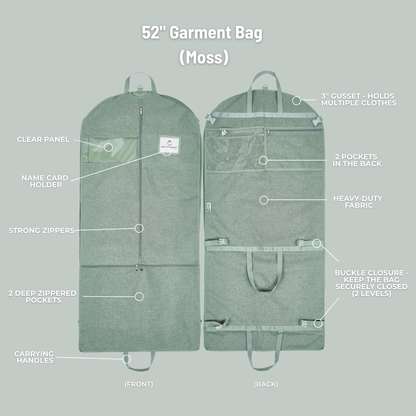 52" Garment Bag
(Moss)

CLEAR PANEL

NAME CARD HOLDER

STRONG ZIPPERS

2 DEEP ZIPPERED POCKETS

CARRYING HANDLES

3" GUSSET - HOLDS MULTIPLE CLOTHES

2 POCKETS IN THE BACK

HEAVY-DUTY FABRIC

BUCKLE CLOSURE - KEEP THE BAG SECURELY CLOSED (2 LEVELS)

(FRONT)

(BACK)